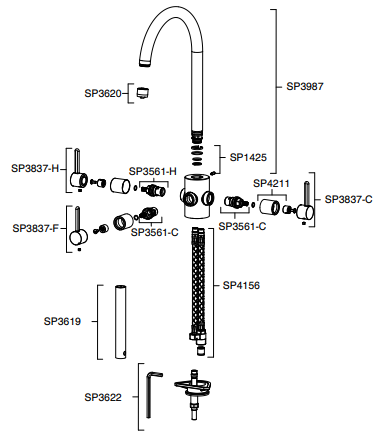 SP3987

SP3620

SP1425

SP3837-H

SP3561-H

SP4211

SP3837-C

SP3837-F

SP3561-C

SP3561-C

SP4156

SP3619

SP3622